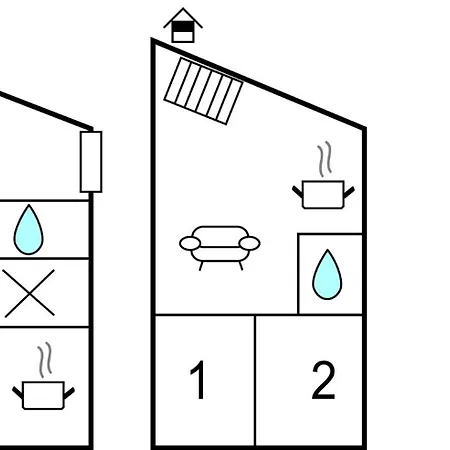 1

2